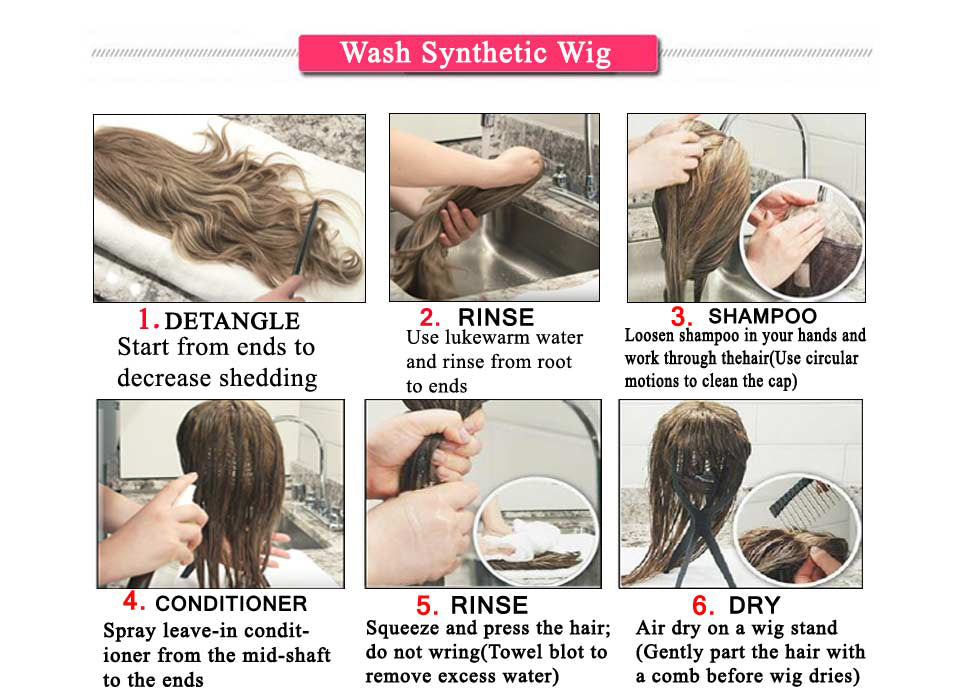 Wash Synthetic Wig

1. DETANGLE
Start from ends to decrease shedding

2. RINSE
Use lukewarm water and rinse from root to ends

3. SHAMPOO
Loosen shampoo in your hands and work through thehair(Use circular motions to clean the cap)

4. CONDITIONER
Spray leave-in conditioner from the mid-shaft to the ends

5. RINSE
Squeeze and press the hair; do not wring(Towel blot to remove excess water)

6. DRY
Air dry on a wig stand (Gently part the hair with a comb before wig dries)